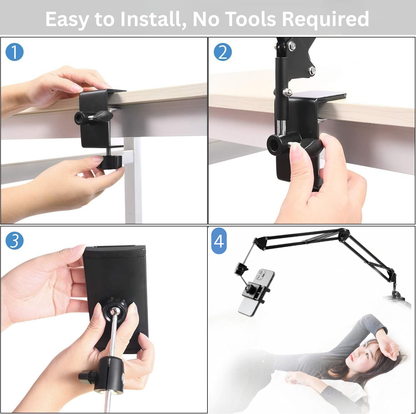 Easy to Install, No Tools Required

1

2

3

4