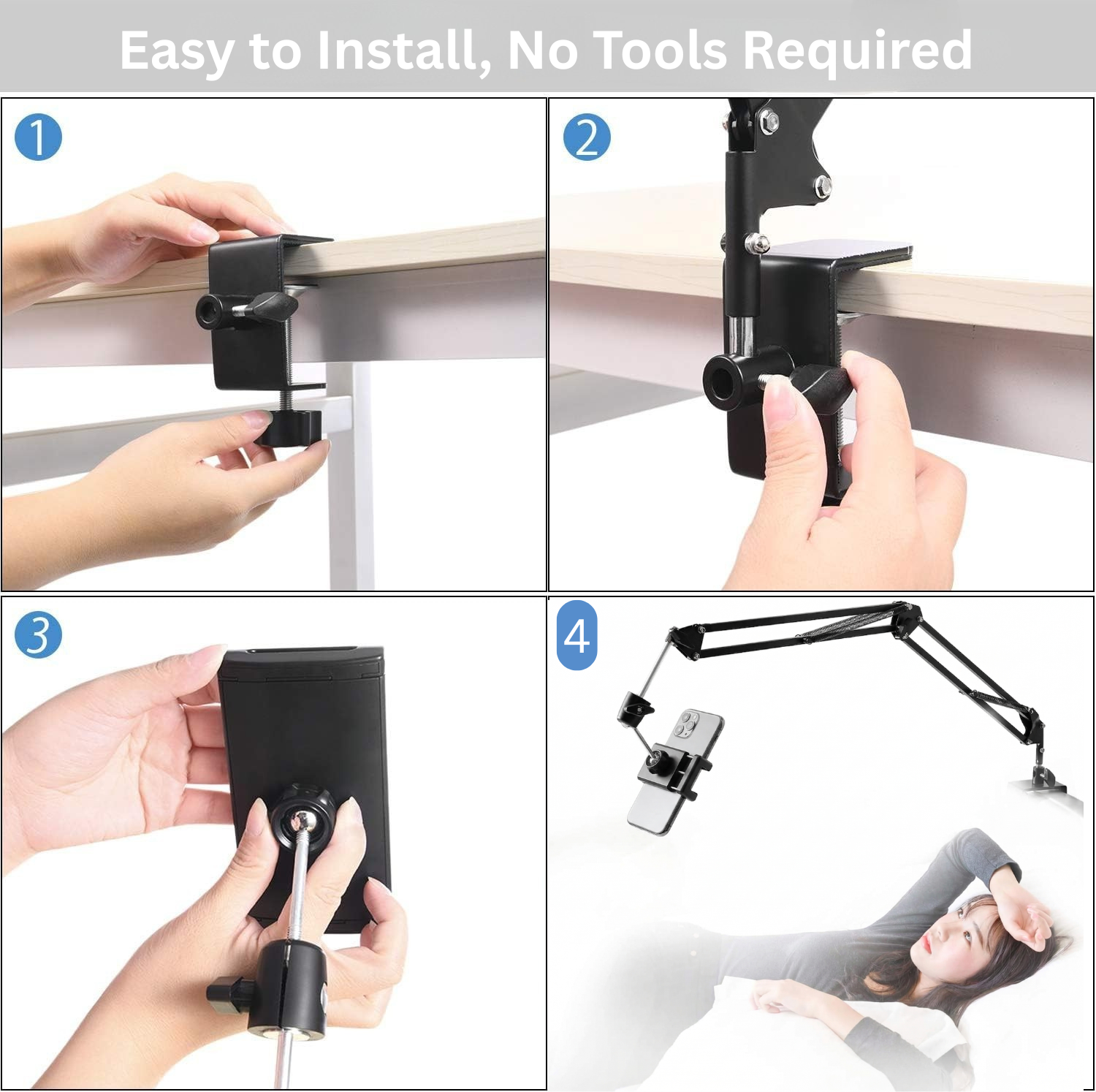 Easy to Install, No Tools Required

1

2

3

4