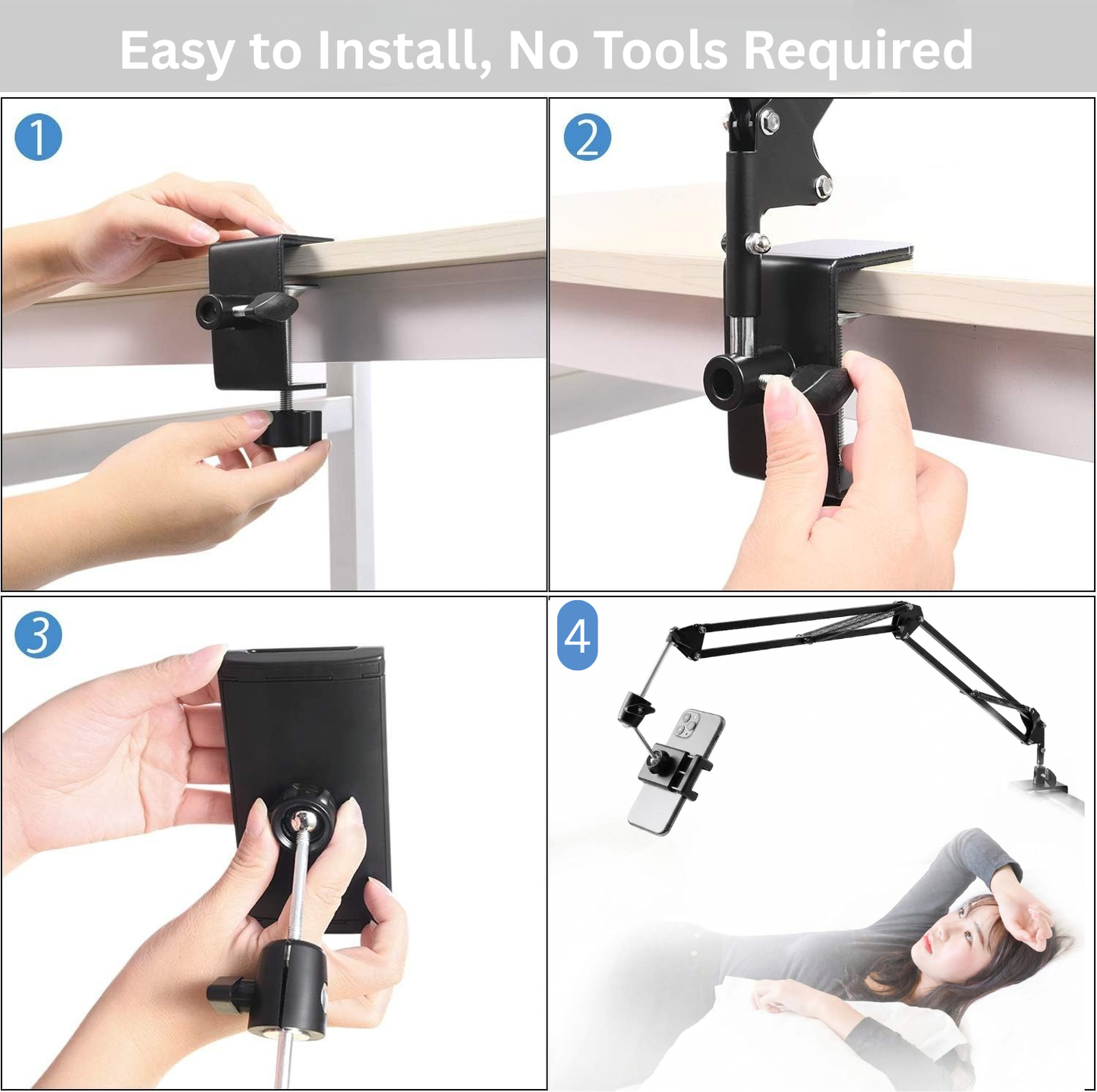 Easy to Install, No Tools Required

1

2

3

4